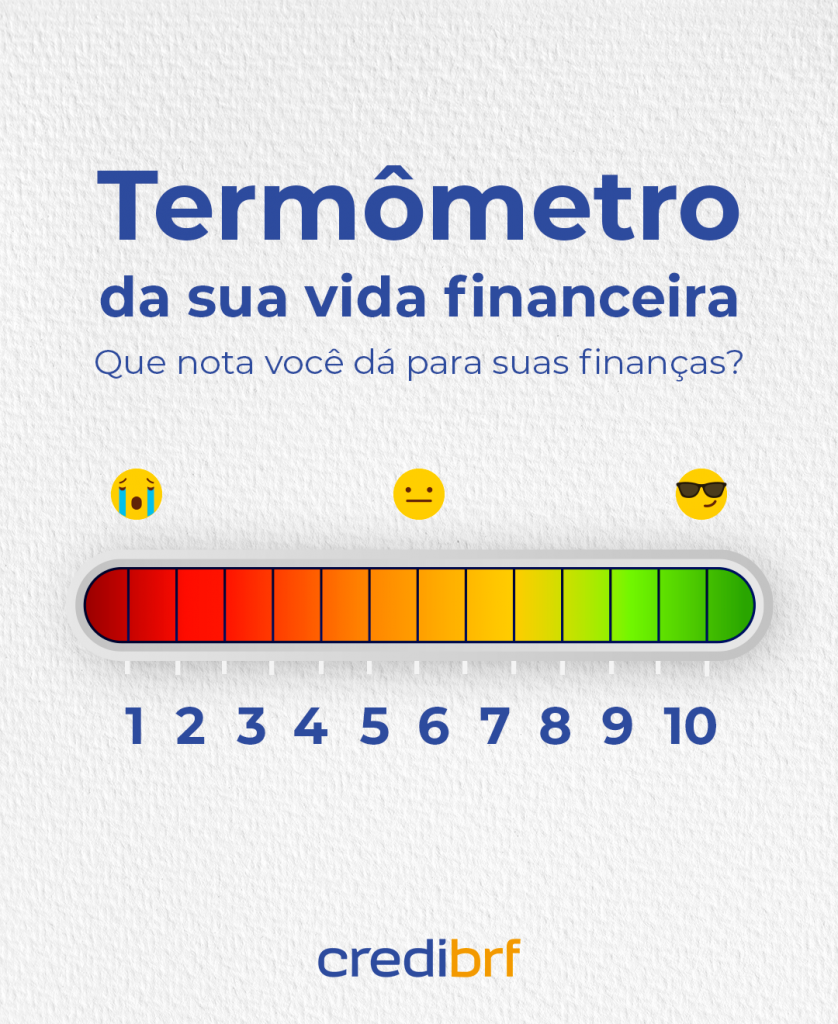 Termômetro
da sua vida financeira
Que nota você dá para suas finanças?

1 2 3 4 5 6 7 8 9 10

credibrf